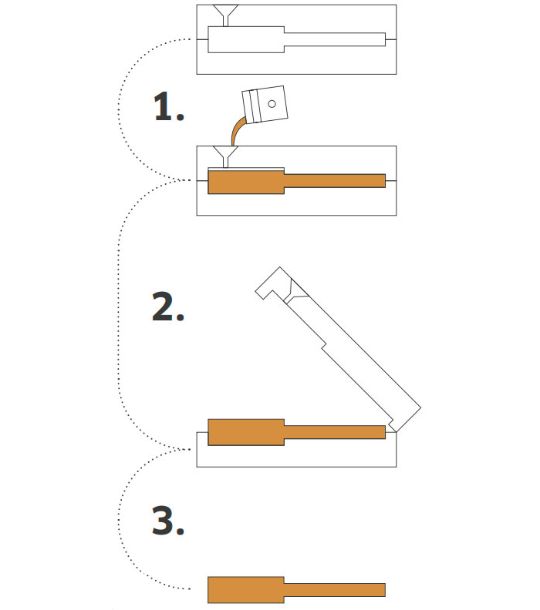 1.

2.

3.